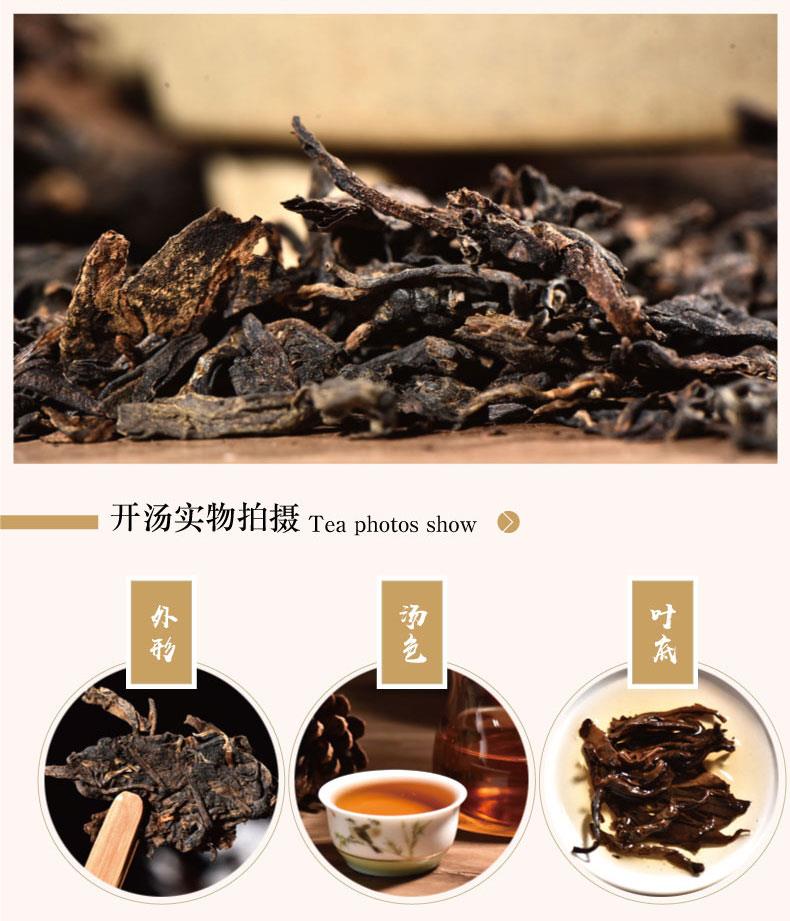 开汤实物拍摄 Tea photos show

外形

汤色

叶底